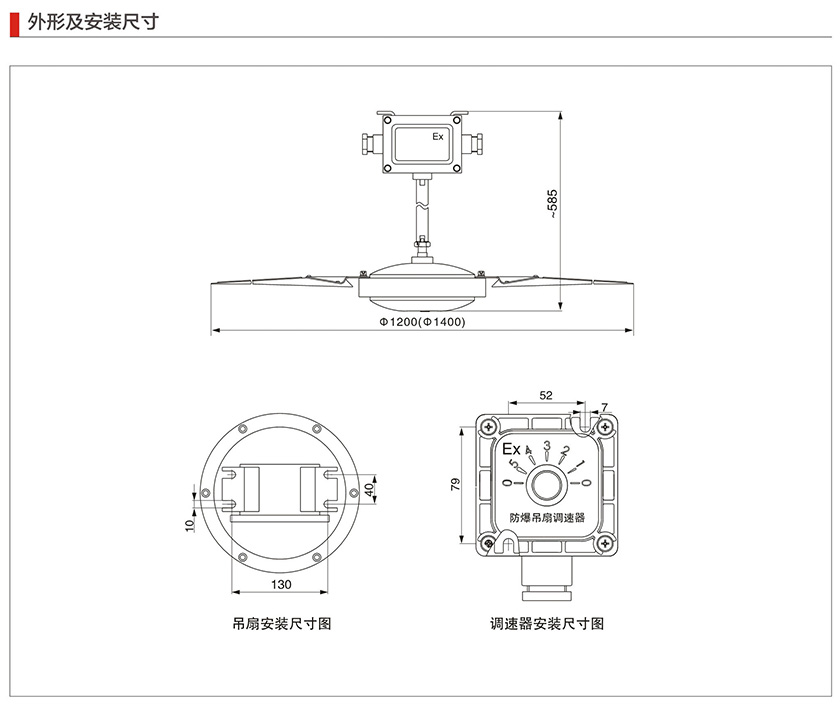 外形及安装尺寸

Ex

~585

Φ1200(Φ1400)

40

10

130

吊扇安装尺寸图

52

7

79

Ex

0 5 4 3 2 1 0

防爆吊扇调速器

调速器安装尺寸图